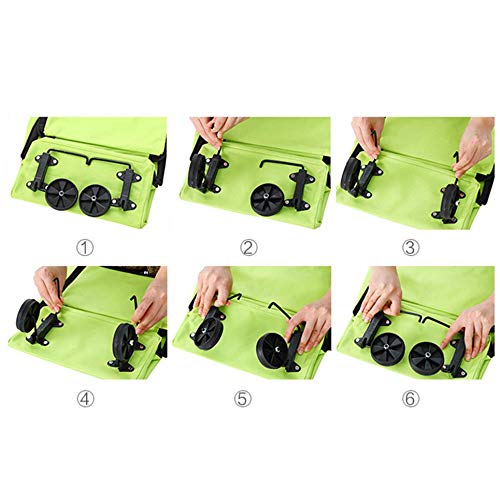 ①
②
③
④
⑤
⑥