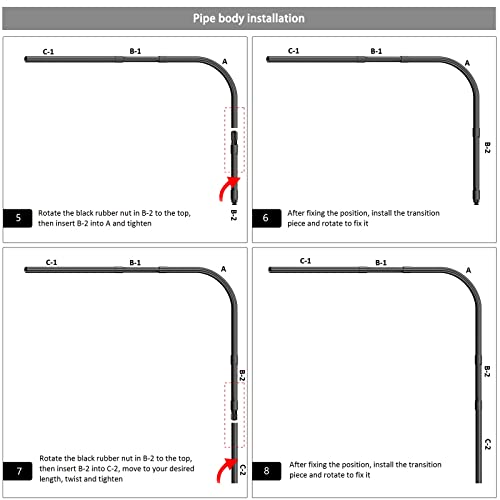 Pipe body installation

C-1
B-1
A
B-2

5
Rotate the black rubber nut in B-2 to the top, then insert B-2 into A and tighten

C-1
B-1
A
B-2

6
After fixing the position, install the transition piece and rotate to fix it

C-1
B-1
A
B-2
C-2

7
Rotate the black rubber nut in B-2 to the top, then insert B-2 into C-2, move to your desired length, twist and tighten

C-1
B-1
A
B-2
C-2

8
After fixing the position, install the transition piece and rotate to fix it