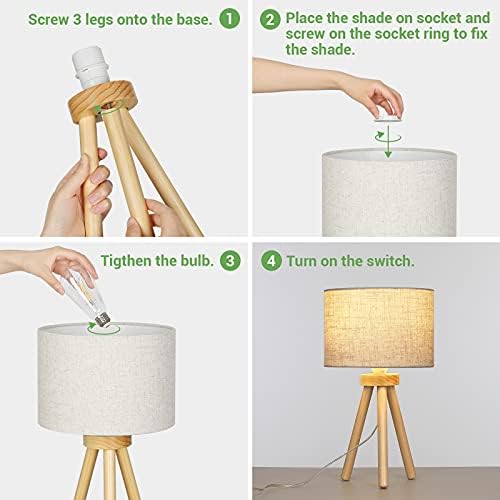 Screw 3 legs onto the base. 1

2 Place the shade on socket and screw on the socket ring to fix the shade.

Tigthen the bulb. 3

4 Turn on the switch.