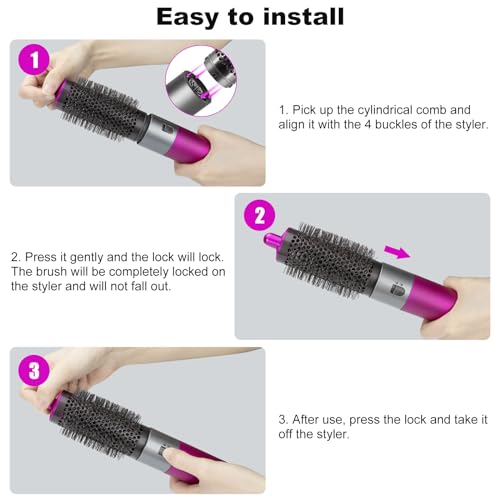 Easy to install

1

1. Pick up the cylindrical comb and align it with the 4 buckles of the styler.

2

2. Press it gently and the lock will lock. The brush will be completely locked on the styler and will not fall out.

3

3. After use, press the lock and take it off the styler.