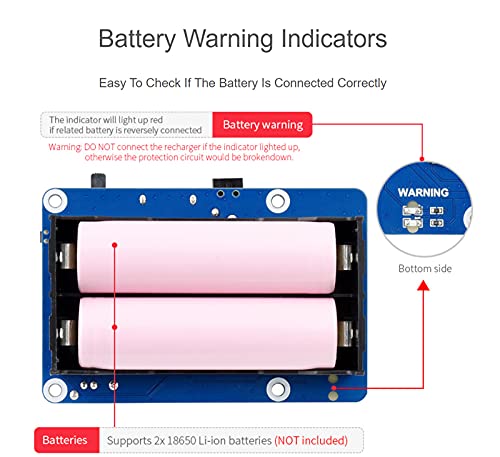 Battery Warning Indicators

Easy To Check If The Battery Is Connected Correctly

The indicator will light up red if related battery is reversely connected

Battery warning

Warning: DO NOT connect the recharger if the indicator lighted up, otherwise the protection circuit would be brokendown.

WARNING

Bottom side

Batteries

Supports 2x 18650 Li-ion batteries (NOT included)