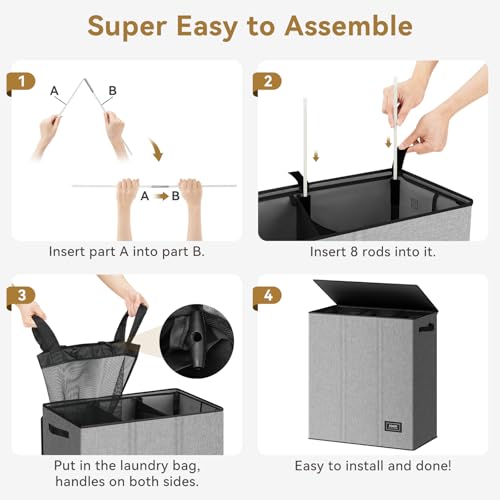 Super Easy to Assemble

1

A

B

A B

Insert part A into part B.

2

Insert 8 rods into it.

3

Put in the laundry bag, handles on both sides.

4

Easy to install and done!