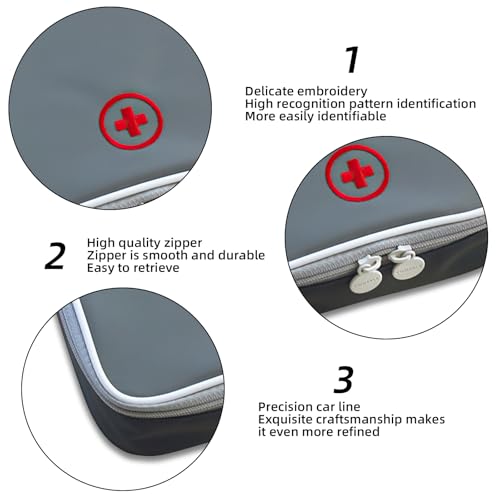 1

Delicate embroidery
High recognition pattern identification
More easily identifiable

2

High quality zipper
Zipper is smooth and durable
Easy to retrieve

3

Precision car line
Exquisite craftsmanship makes it even more refined