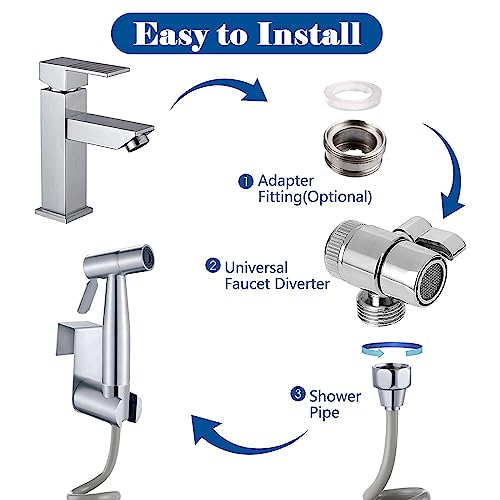 Easy to Install

1 Adapter Fitting(Optional)

2 Universal Faucet Diverter

3 Shower Pipe