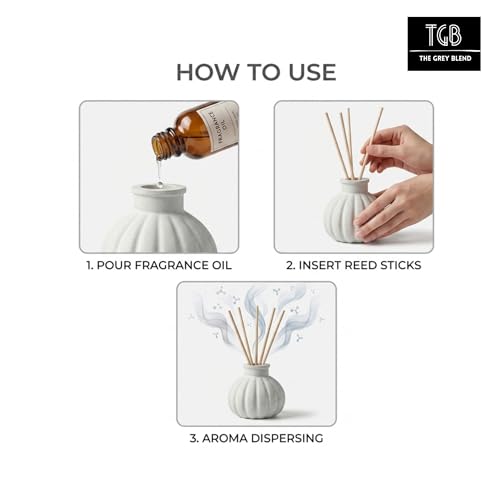 TGB
THE GREY BLEND

HOW TO USE

FRAGRANCE OIL

1. POUR FRAGRANCE OIL

2. INSERT REED STICKS

3. AROMA DISPERSING