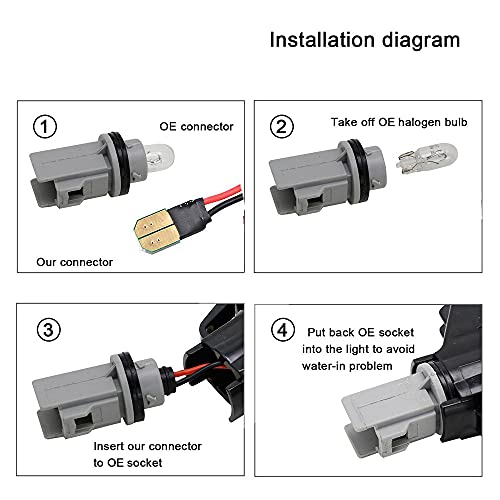 Installation diagram

1 OE connector

Our connector

2 Take off OE halogen bulb

3

Insert our connector to OE socket

4 Put back OE socket into the light to avoid water-in problem