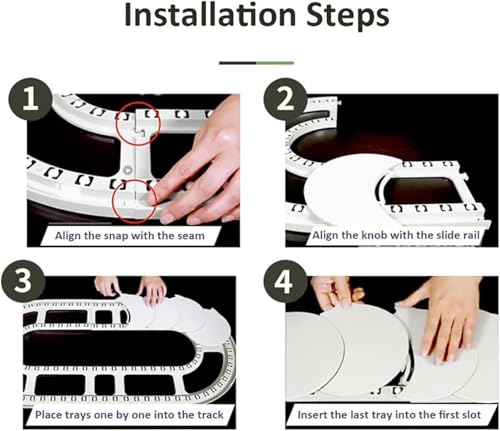 Installation Steps

1

Align the snap with the seam

2

Align the knob with the slide rail

3

Place trays one by one into the track

4

Insert the last tray into the first slot