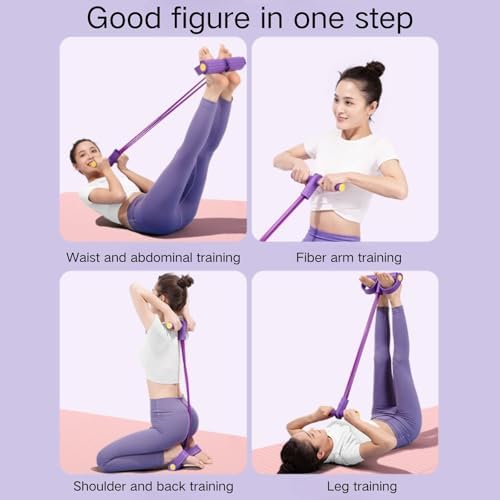 Good figure in one step

Waist and abdominal training

Fiber arm training

Shoulder and back training

Leg training