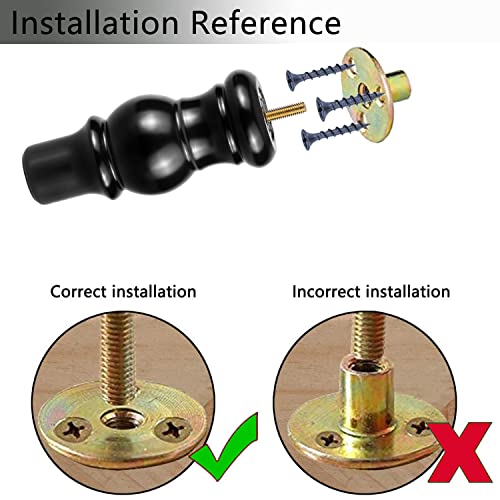 Installation Reference

Correct installation

Incorrect installation