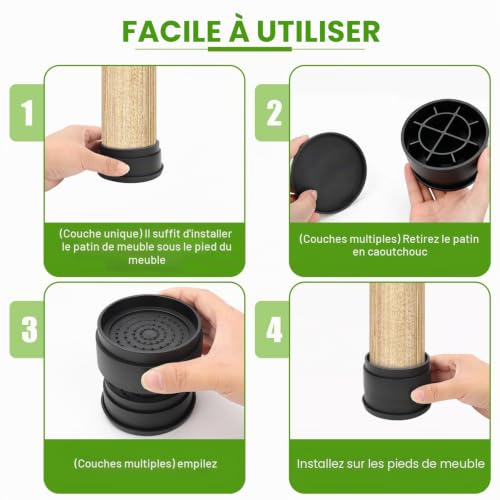 FACILE À UTILISER

1

(Couche unique) Il suffit d'installer le patin de meuble sous le pied du meuble

2

(Couches multiples) Retirez le patin en caoutchouc

3

(Couches multiples) empilez

4

Installez sur les pieds de meuble