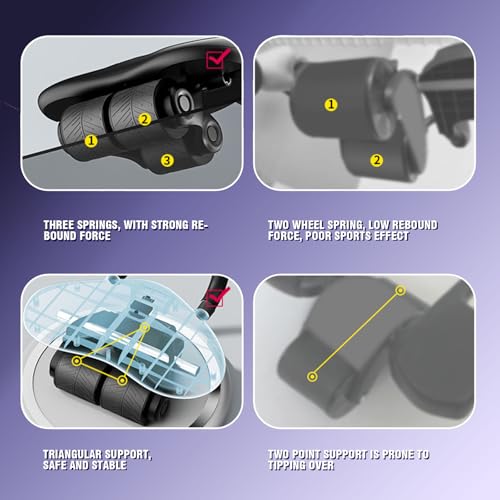 1
2
3

1
2

THREE SPRINGS, WITH STRONG REBOUND FORCE

TWO WHEEL SPRING, LOW REBOUND FORCE, POOR SPORTS EFFECT

TRIANGULAR SUPPORT, SAFE AND STABLE

TWO POINT SUPPORT IS PRONE TO TIPPING OVER