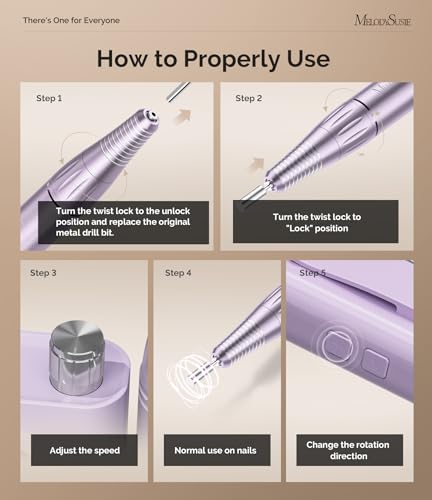 There's One for Everyone

MELODYSUSIE

How to Properly Use

Step 1

Turn the twist lock to the unlock position and replace the original metal drill bit.

Step 2

Turn the twist lock to "Lock" position

Step 3

Adjust the speed

Step 4

Normal use on nails

Step 5

Change the rotation direction