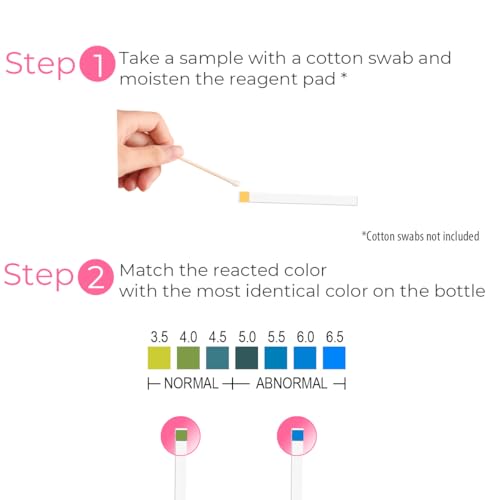 Step 1 Take a sample with a cotton swab and moisten the reagent pad *

*Cotton swabs not included

Step 2 Match the reacted color with the most identical color on the bottle

3.5 4.0 4.5 5.0 5.5 6.0 6.5

NORMAL ABNORMAL