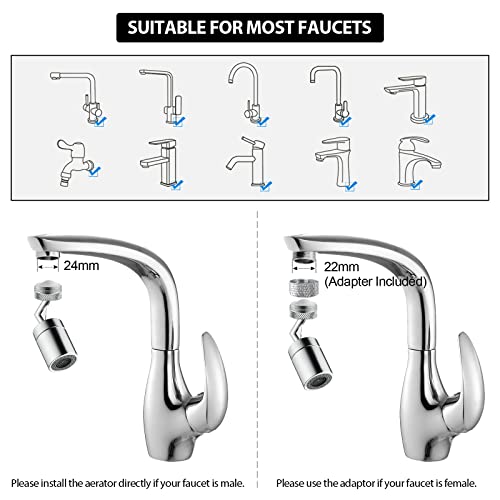 SUITABLE FOR MOST FAUCETS

24mm

Please install the aerator directly if your faucet is male.

22mm
(Adapter Included)

Please use the adaptor if your faucet is female.