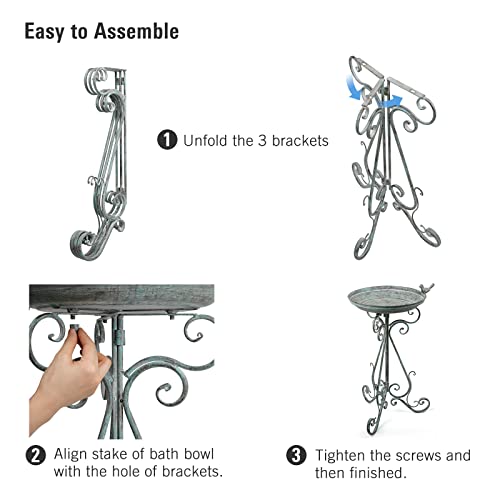 Easy to Assemble

1 Unfold the 3 brackets

2 Align stake of bath bowl with the hole of brackets.

3 Tighten the screws and then finished.