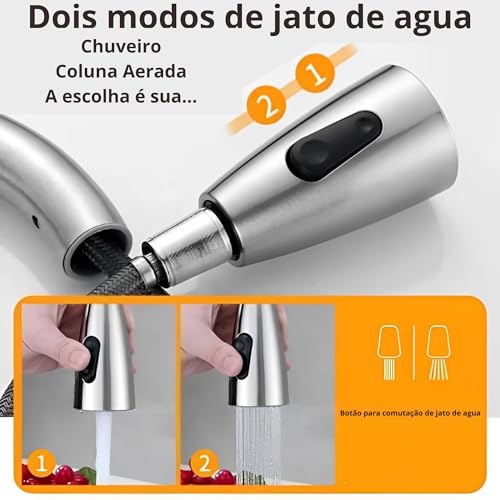 Dois modos de jato de agua

Chuveiro
Coluna Aerada
A escolha é sua...

2 1

Botão para comutação de jato de agua

1

2