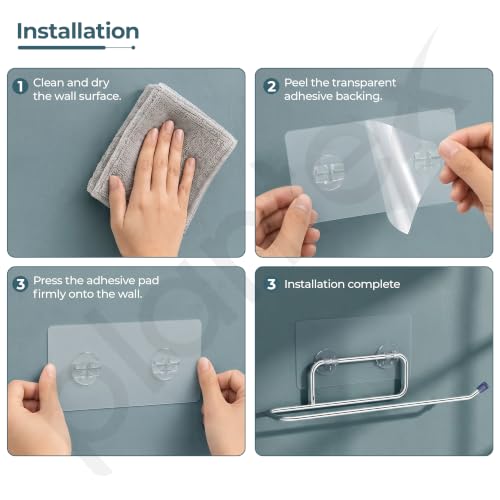 Installation

1 Clean and dry the wall surface.

2 Peel the transparent adhesive backing.

3 Press the adhesive pad firmly onto the wall.

3 Installation complete