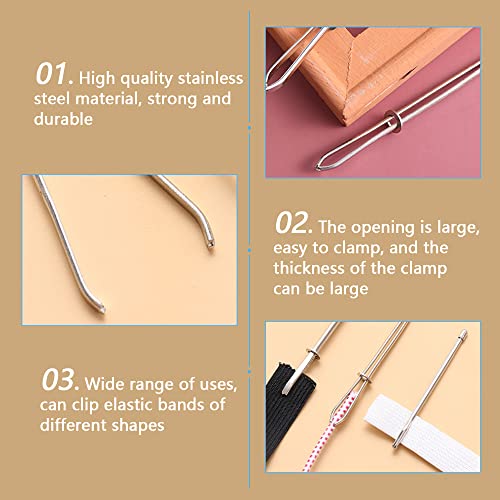 01. High quality stainless steel material, strong and durable

02. The opening is large, easy to clamp, and the thickness of the clamp can be large

03. Wide range of uses, can clip elastic bands of different shapes