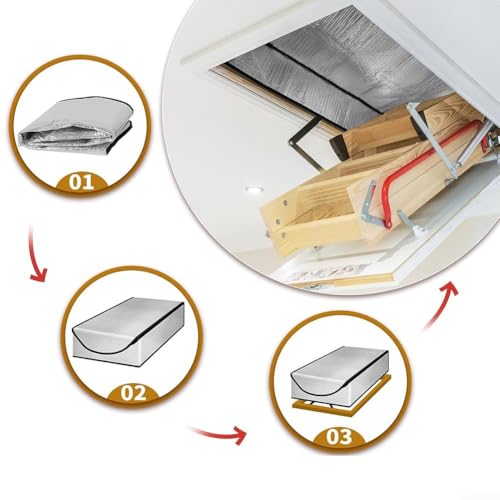 01

02

03