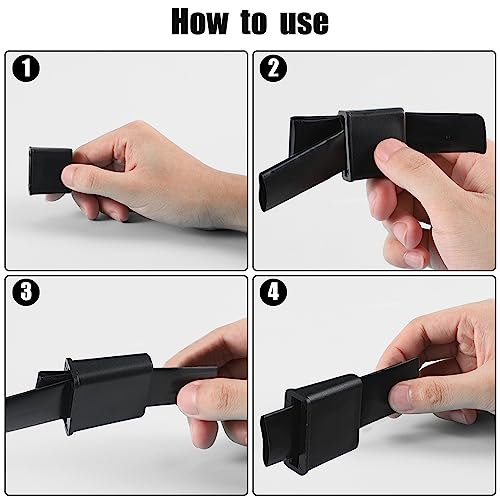 How to use

1

2

3

4