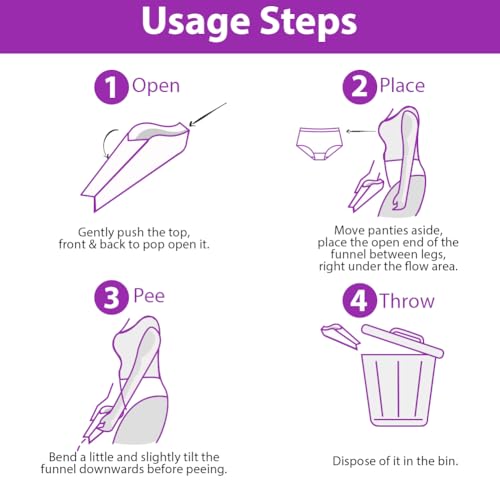 Usage Steps

1 Open

Gently push the top, front & back to pop open it.

2 Place

Move panties aside, place the open end of the funnel between legs, right under the flow area.

3 Pee

Bend a little and slightly tilt the funnel downwards before peeing.

4 Throw

Dispose of it in the bin.