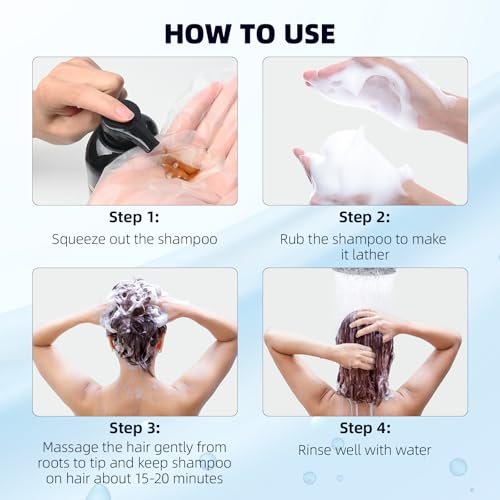 HOW TO USE

Step 1:
Squeeze out the shampoo

Step 2:
Rub the shampoo to make it lather

Step 3:
Massage the hair gently from roots to tip and keep shampoo on hair about 15-20 minutes

Step 4:
Rinse well with water