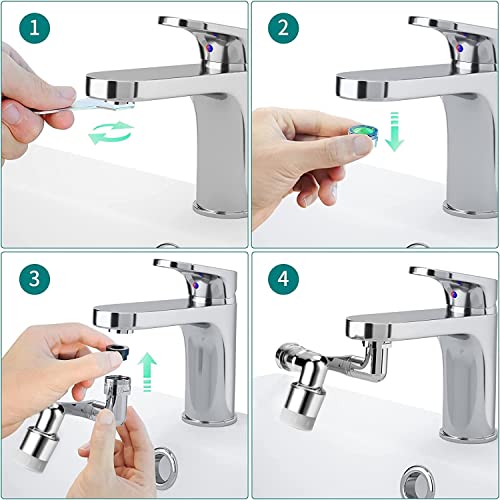 1

2

3

4