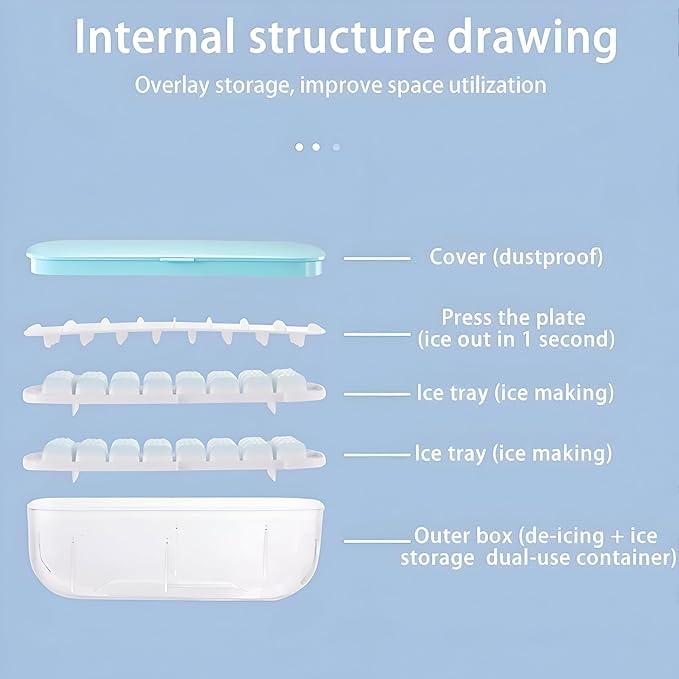 Internal structure drawing
Overlay storage, improve space utilization

Cover (dustproof)

Press the plate
(ice out in 1 second)

Ice tray (ice making)

Ice tray (ice making)

Outer box (de-icing + ice storage dual-use container)