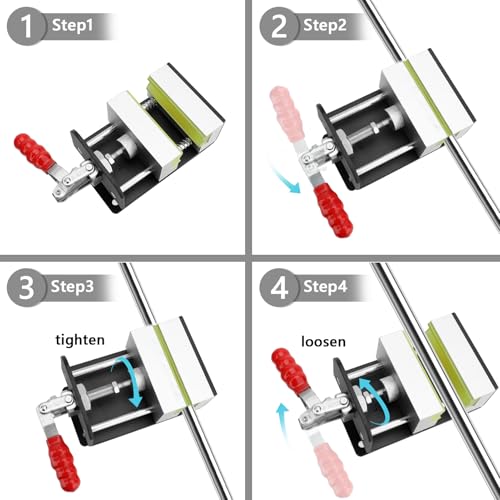 1 Step1

2 Step2

3 Step3

tighten

4 Step4

loosen