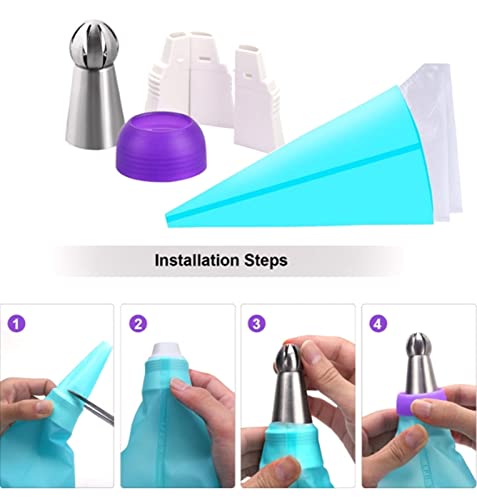 Installation Steps

1

2

3

4