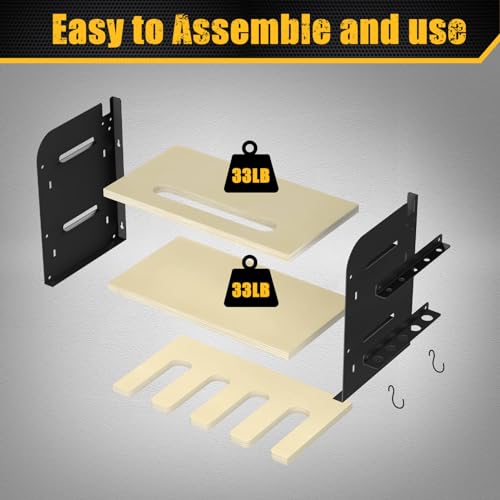 Easy to Assemble and use

33LB

33LB