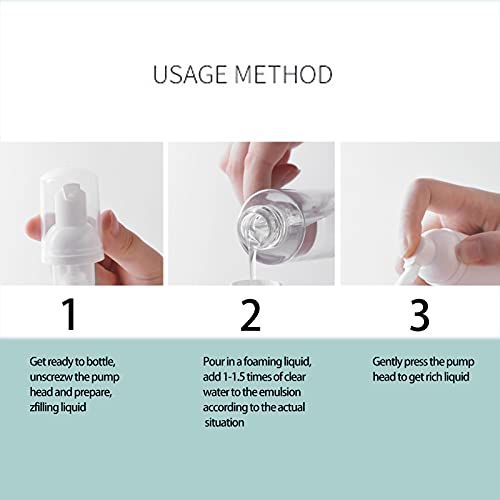 USAGE METHOD

1

Get ready to bottle, unscrezw the pump head and prepare, zfilling liquid

2

Pour in a foaming liquid, add 1-1.5 times of clear water to the emulsion according to the actual situation

3

Gently press the pump head to get rich liquid