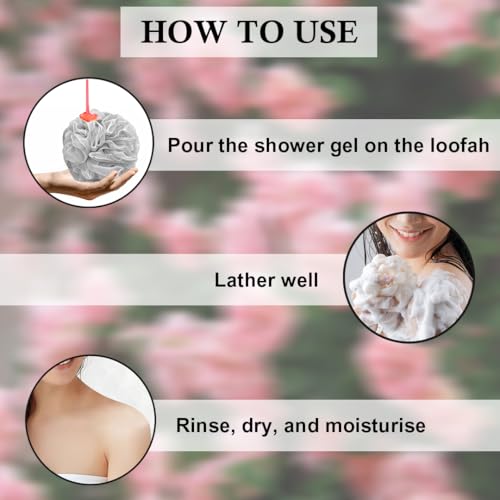 HOW TO USE

Pour the shower gel on the loofah

Lather well

Rinse, dry, and moisturise