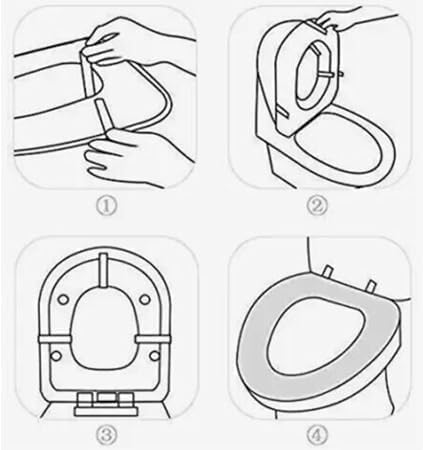 ①

②

③

④