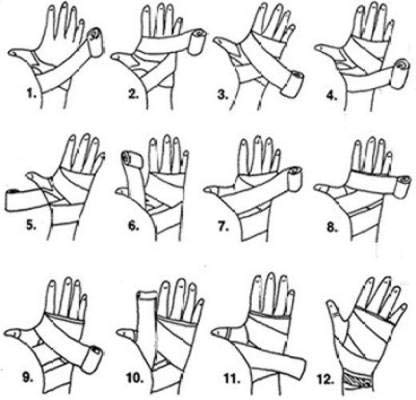 1.
2.
3.
4.
5.
6.
7.
8.
9.
10.
11.
12.