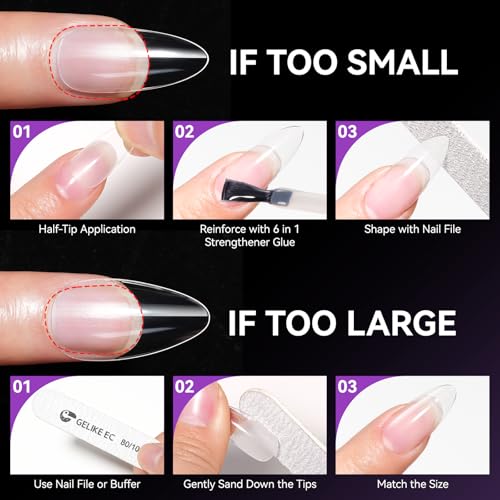 IF TOO SMALL

01

Half-Tip Application

02

Reinforce with 6 in 1 Strengthener Glue

03

Shape with Nail File

IF TOO LARGE

01

GELIKE EC 80/10

Use Nail File or Buffer

02

Gently Sand Down the Tips

03

Match the Size