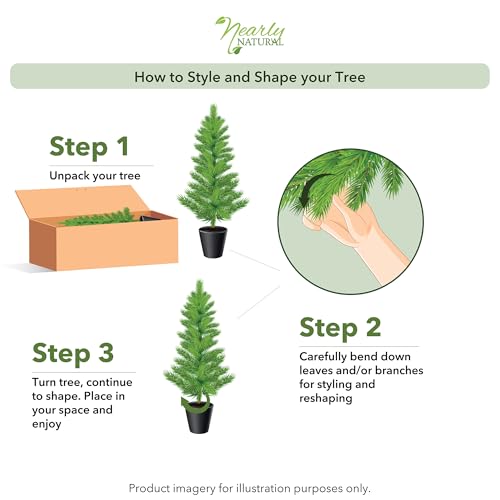 Nearly NATURAL

How to Style and Shape your Tree

Step 1

Unpack your tree

Step 2

Carefully bend down leaves and/or branches for styling and reshaping

Step 3

Turn tree, continue to shape. Place in your space and enjoy

Product imagery for illustration purposes only.