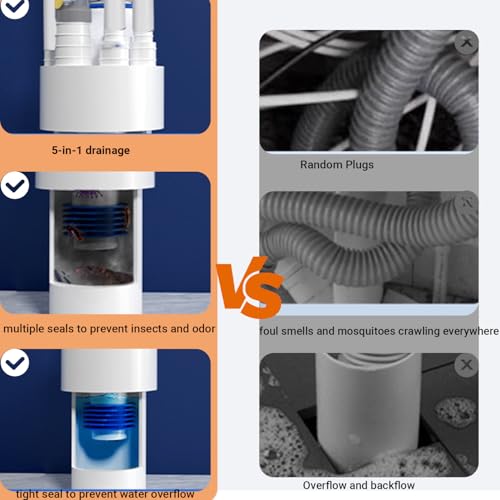 5-in-1 drainage

multiple seals to prevent insects and odor

tight seal to prevent water overflow

VS

Random Plugs

foul smells and mosquitoes crawling everywhere

Overflow and backflow