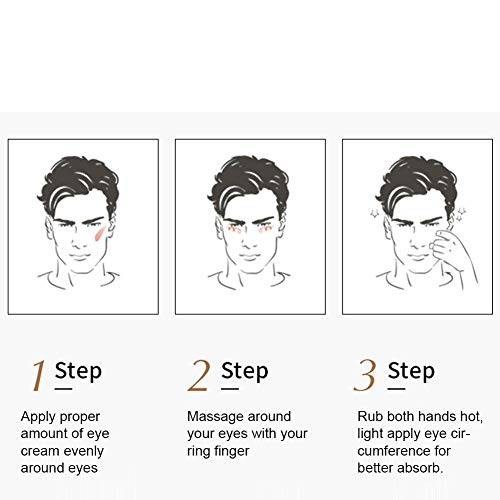 1 Step

Apply proper amount of eye cream evenly around eyes

2 Step

Massage around your eyes with your ring finger

3 Step

Rub both hands hot, light apply eye circumference for better absorb.