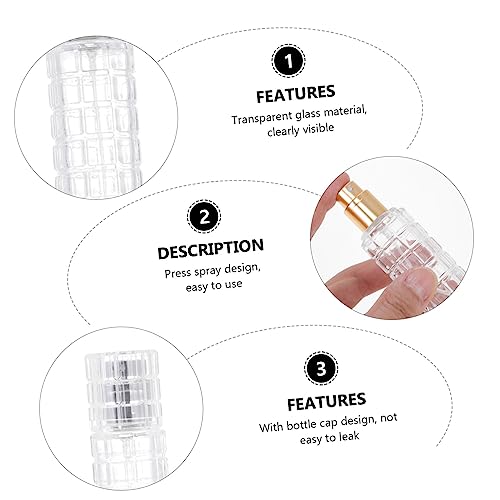 1

FEATURES

Transparent glass material, clearly visible

2

DESCRIPTION

Press spray design, easy to use

3

FEATURES

With bottle cap design, not easy to leak