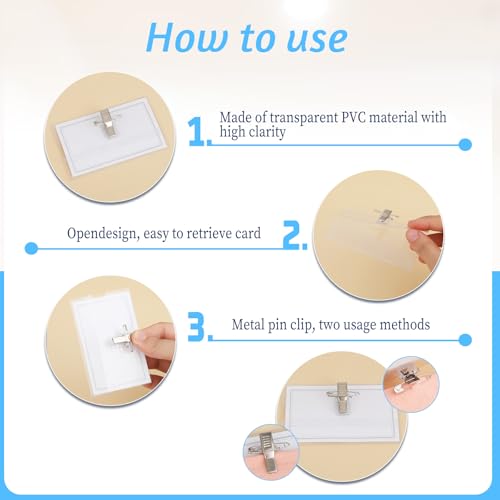 How to use

1. Made of transparent PVC material with high clarity

Opendesign, easy to retrieve card 2.

3. Metal pin clip, two usage methods