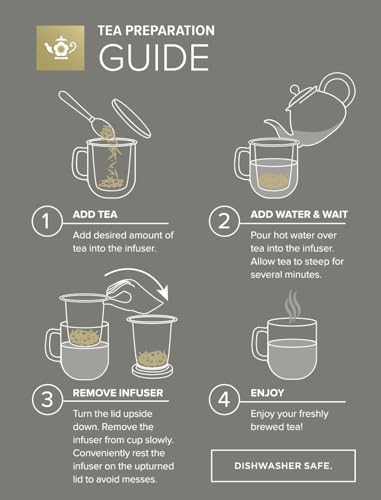 TEA PREPARATION
GUIDE

1
ADD TEA
Add desired amount of tea into the infuser.

2
ADD WATER & WAIT
Pour hot water over tea into the infuser. Allow tea to steep for several minutes.

3
REMOVE INFUSER
Turn the lid upside down. Remove the infuser from cup slowly. Conveniently rest the infuser on the upturned lid to avoid messes.

4
ENJOY
Enjoy your freshly brewed tea!

DISHWASHER SAFE.