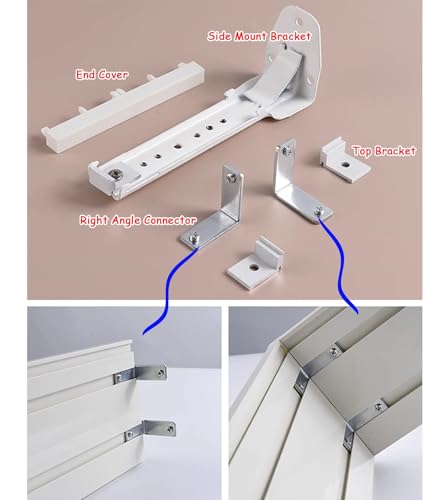 Side Mount Bracket

End Cover

Top Bracket

Right Angle Connector