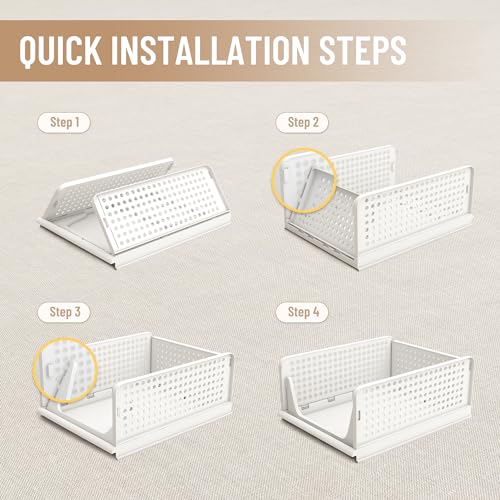 QUICK INSTALLATION STEPS

Step 1

Step 2

Step 3

Step 4