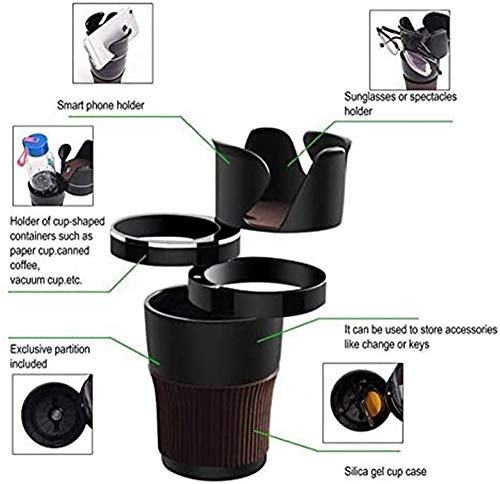 Smart phone holder

Sunglasses or spectacles holder

Holder of cup-shaped containers such as paper cup.canned coffee, vacuum cup.etc.

It can be used to store accessories like change or keys

Exclusive partition included

Silica gel cup case