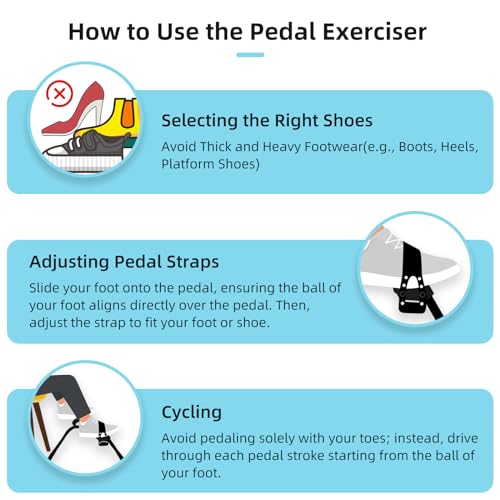 How to Use the Pedal Exerciser

Selecting the Right Shoes
Avoid Thick and Heavy Footwear(e.g., Boots, Heels, Platform Shoes)

Adjusting Pedal Straps
Slide your foot onto the pedal, ensuring the ball of your foot aligns directly over the pedal. Then, adjust the strap to fit your foot or shoe.

Cycling
Avoid pedaling solely with your toes; instead, drive through each pedal stroke starting from the ball of your foot.