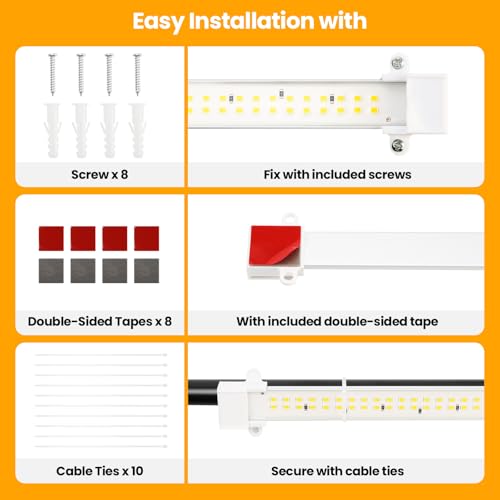 Easy Installation with

Screw x 8

Fix with included screws

Double-Sided Tapes x 8

With included double-sided tape

Cable Ties x 10

Secure with cable ties