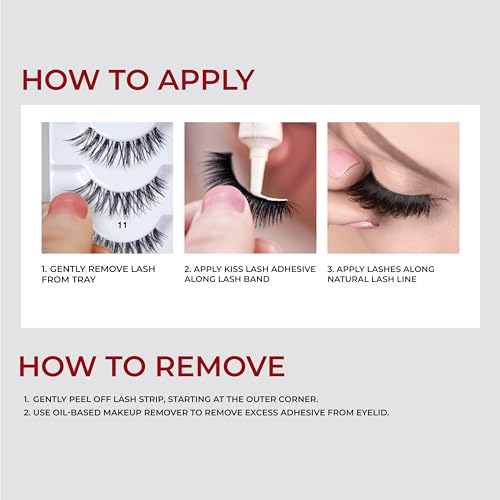 HOW TO APPLY

11

1. GENTLY REMOVE LASH FROM TRAY

2. APPLY KISS LASH ADHESIVE ALONG LASH BAND

3. APPLY LASHES ALONG NATURAL LASH LINE

HOW TO REMOVE

1. GENTLY PEEL OFF LASH STRIP, STARTING AT THE OUTER CORNER.
2. USE OIL-BASED MAKEUP REMOVER TO REMOVE EXCESS ADHESIVE FROM EYELID.