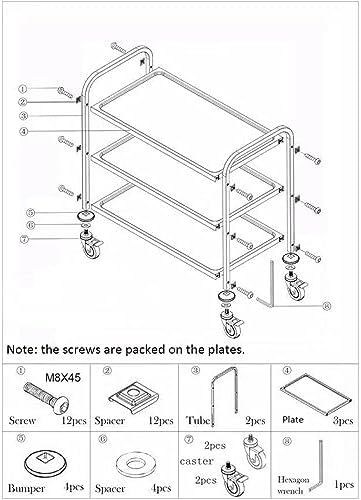 ①
②
③
④
⑤
⑥
⑦
⑧

Note: the screws are packed on the plates.

| ① M8X45 Screw 12pcs | ② Spacer 12pcs | ③ Tube 2pcs | ④ Plate 3pcs |
|---|---|---|---|
| ⑤ Bumper 4pcs | ⑥ Spacer 4pcs | ⑦ 2pcs caster 2pcs | ⑧ Hexagon wrench 1pcs |