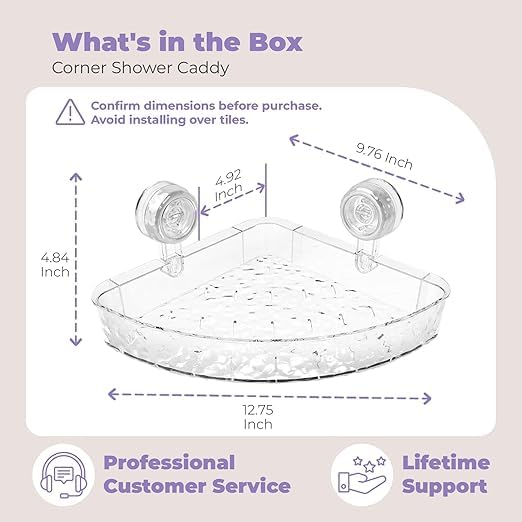 What's in the Box
Corner Shower Caddy

Confirm dimensions before purchase.
Avoid installing over tiles.

9.76 Inch

4.92 Inch

4.84 Inch

12.75 Inch

Professional Customer Service

Lifetime Support